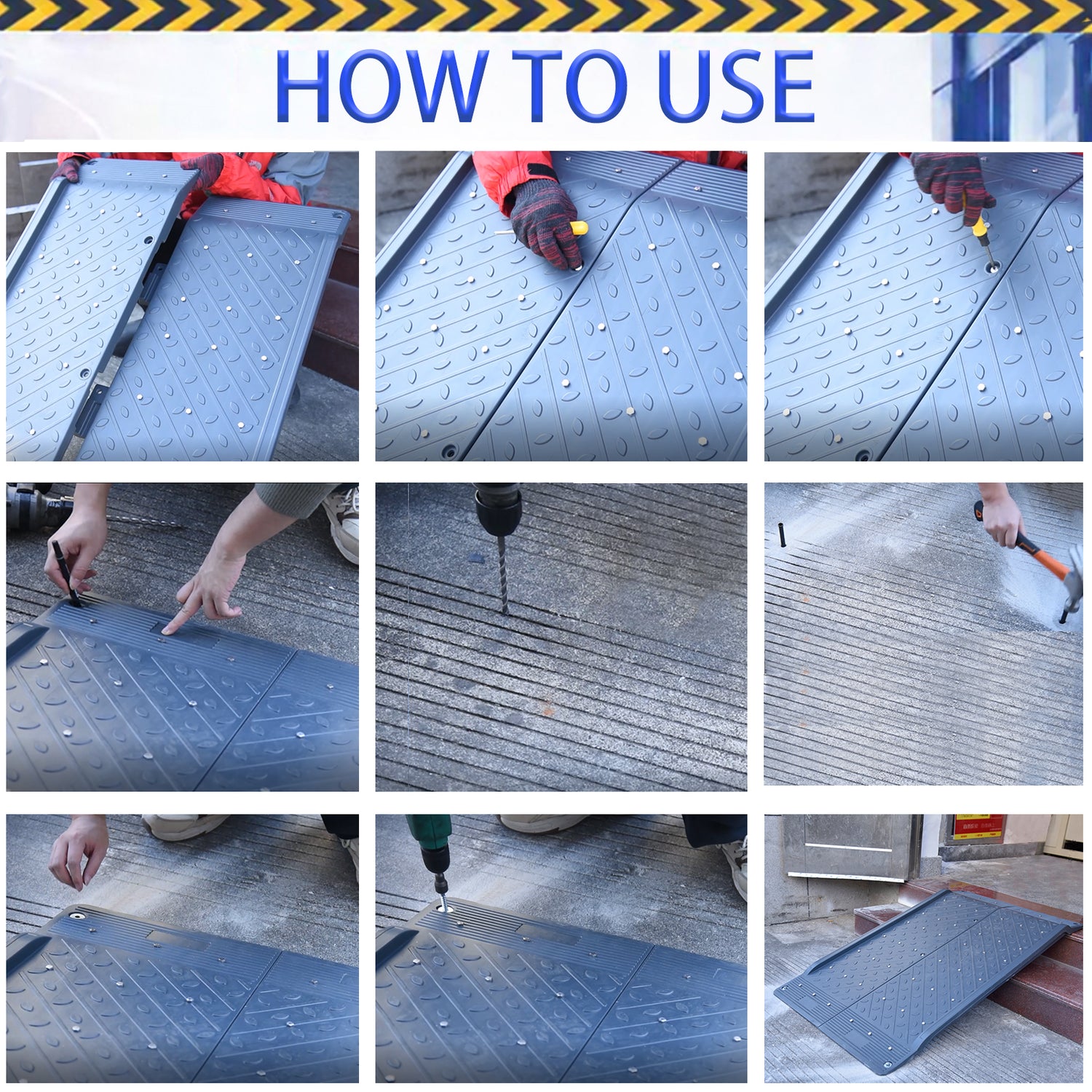 HOW TO USE