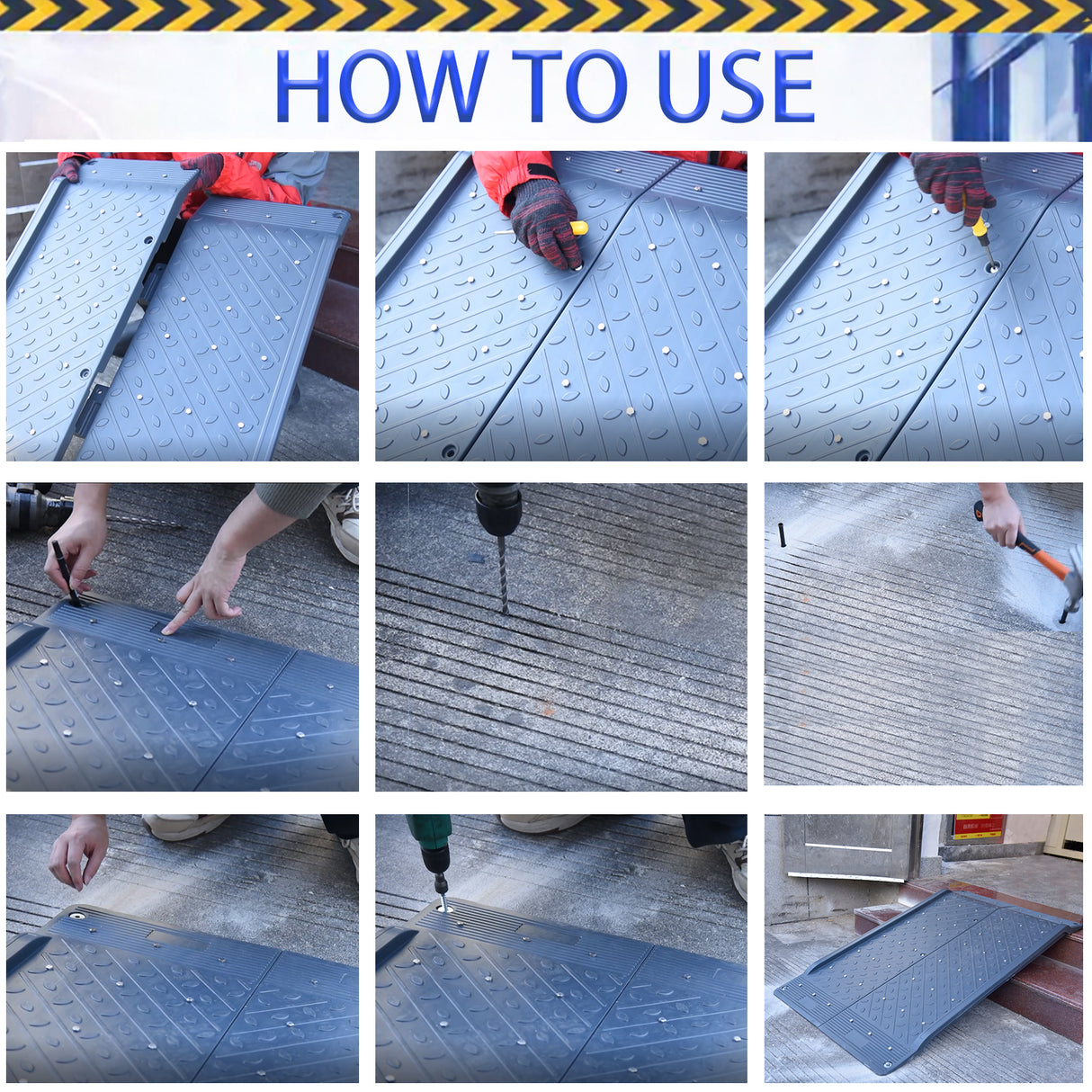 HOW TO USE