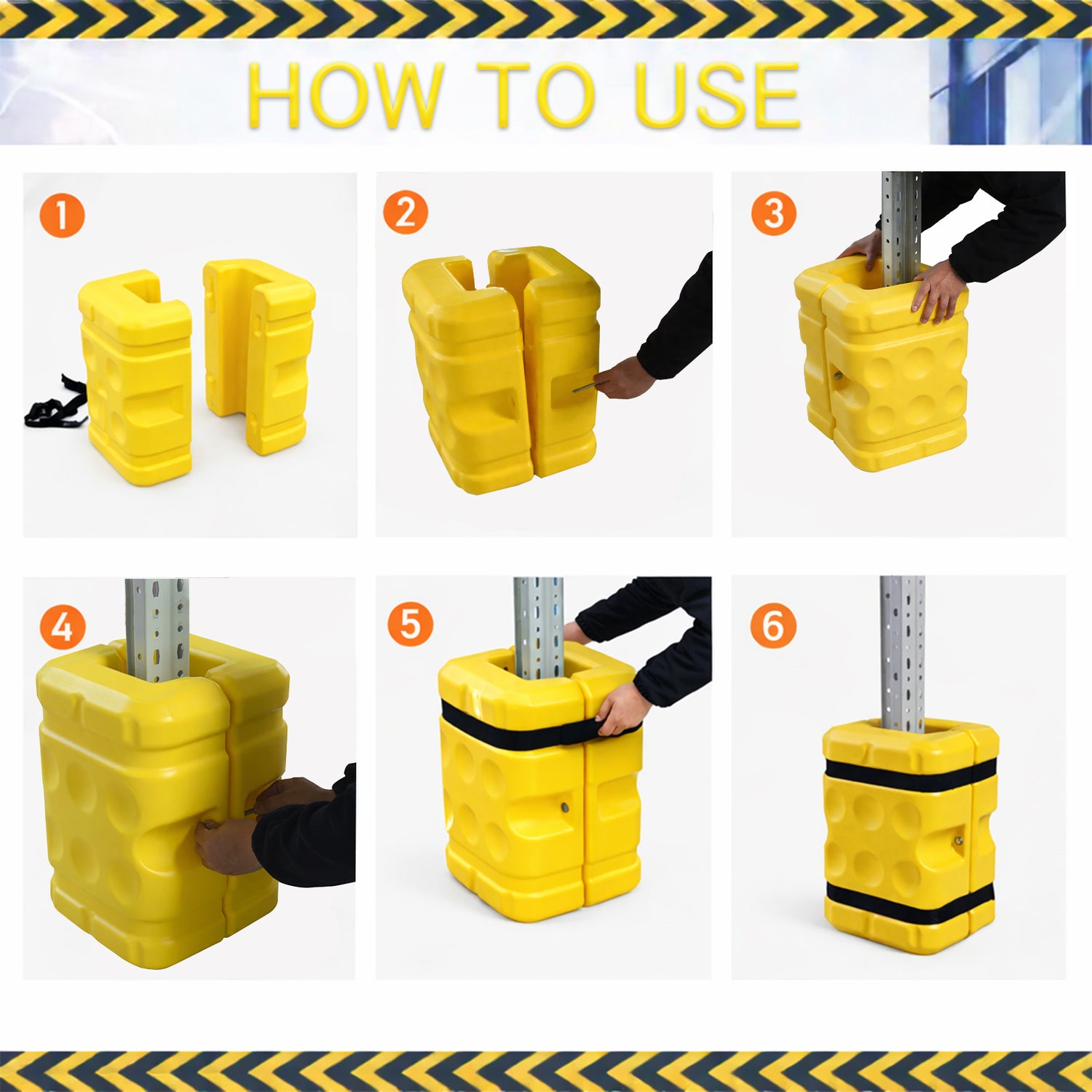 HOW TO USE

1

2

3

4

5

6