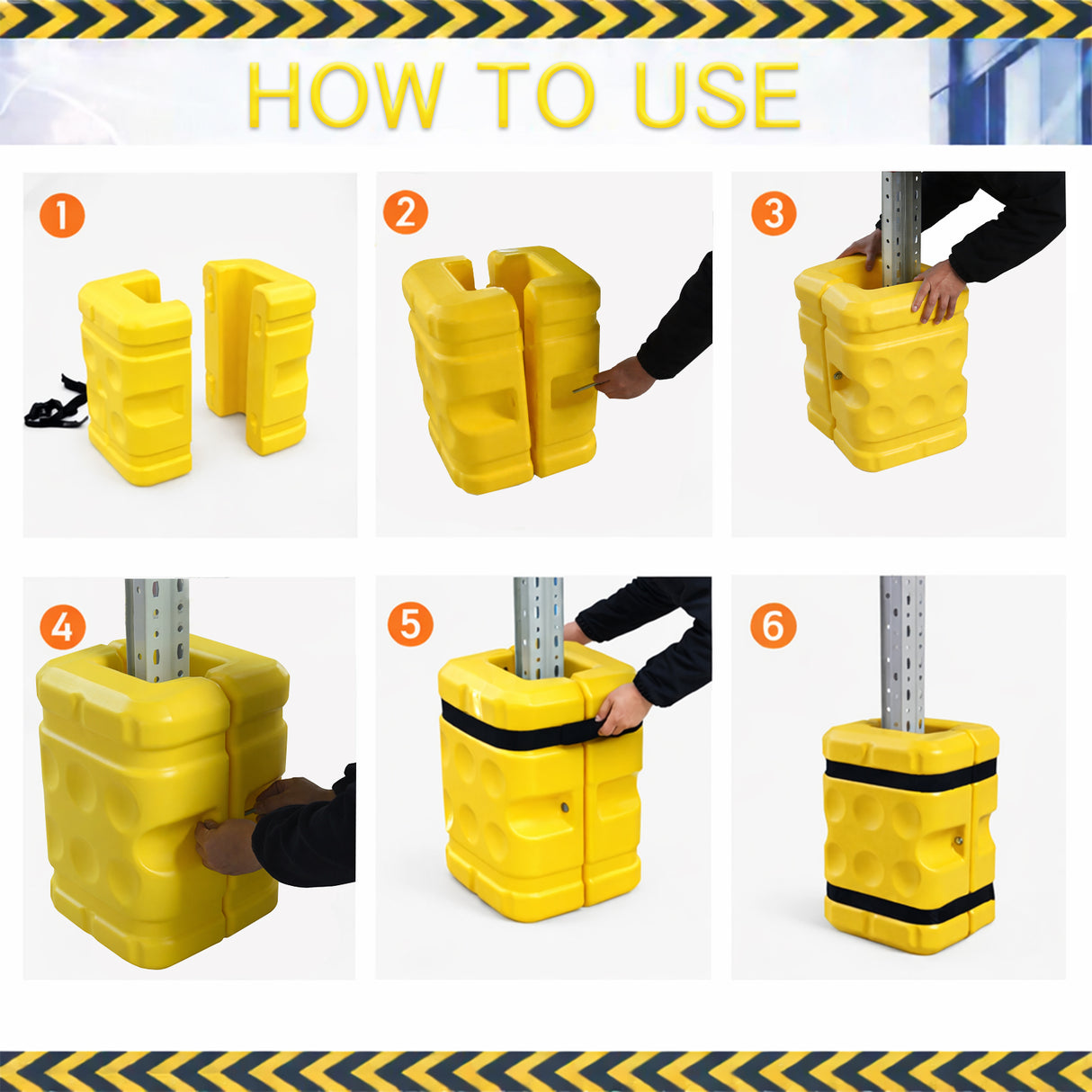 HOW TO USE

1

2

3

4

5

6