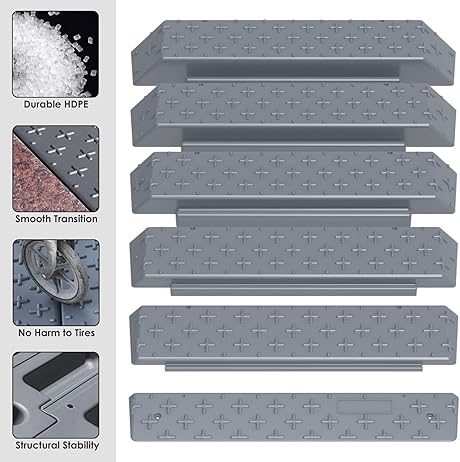 Durable HDPE

Smooth Transition

No Harm to Tires

Structural Stability