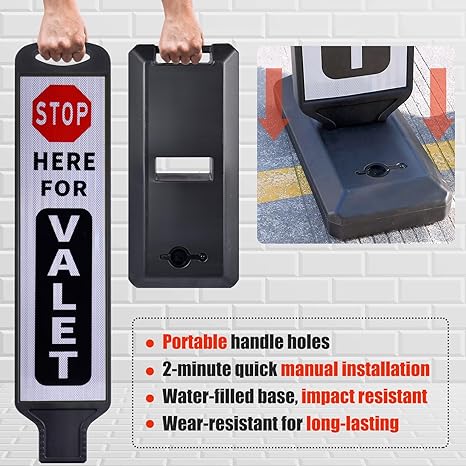 STOP
HERE FOR
VALET

• Portable handle holes
• 2-minute quick manual installation
• Water-filled base, impact resistant
• Wear-resistant for long-lasting